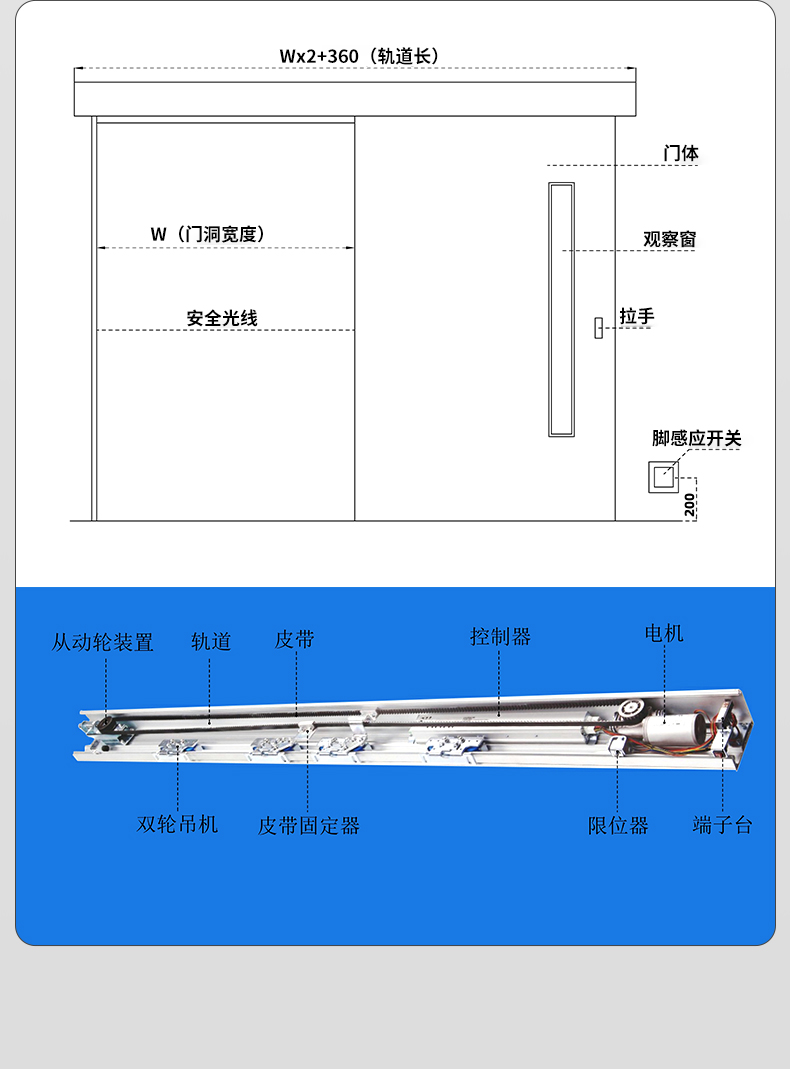 Wx2+360（轨道长）

门体

W（门洞宽度）

观察窗

安全光线

拉手

脚感应开关

200

从动轮装置 轨道 皮带 控制器 电机

双轮吊机 皮带固定器 限位器 端子台