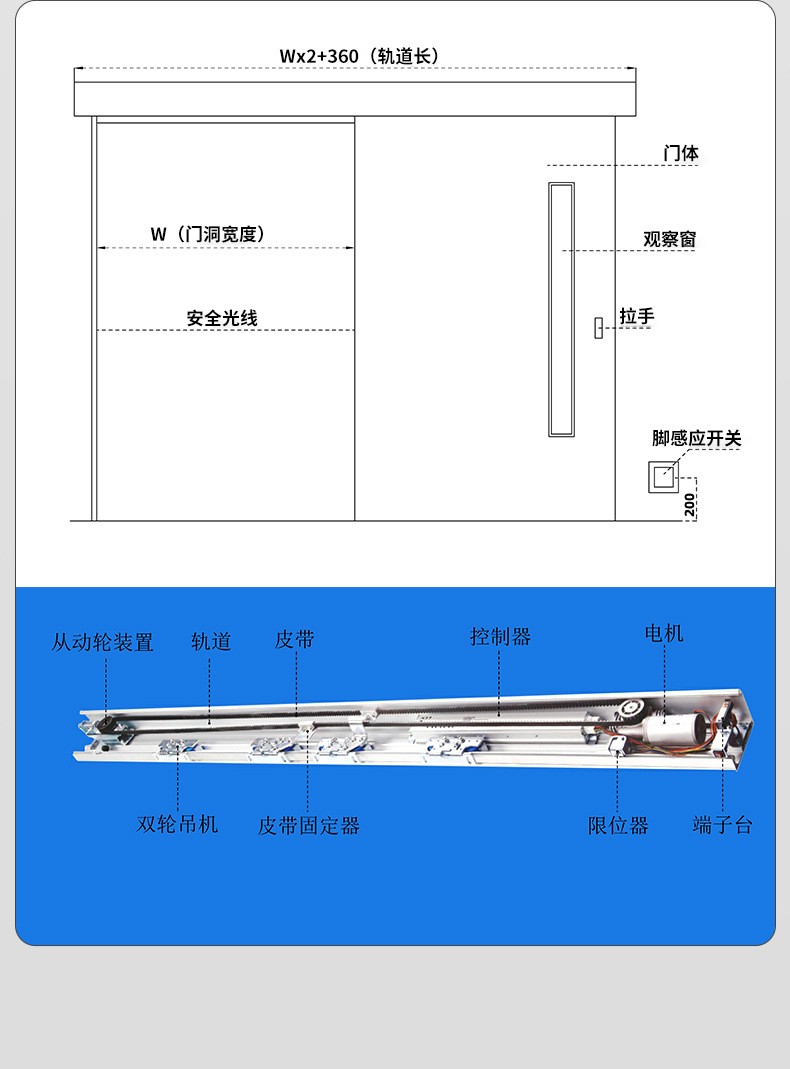 Wx2+360（轨道长）

门体

W（门洞宽度）

观察窗

安全光线

拉手

脚感应开关

200

从动轮装置 轨道 皮带 控制器 电机

双轮吊机 皮带固定器 限位器 端子台